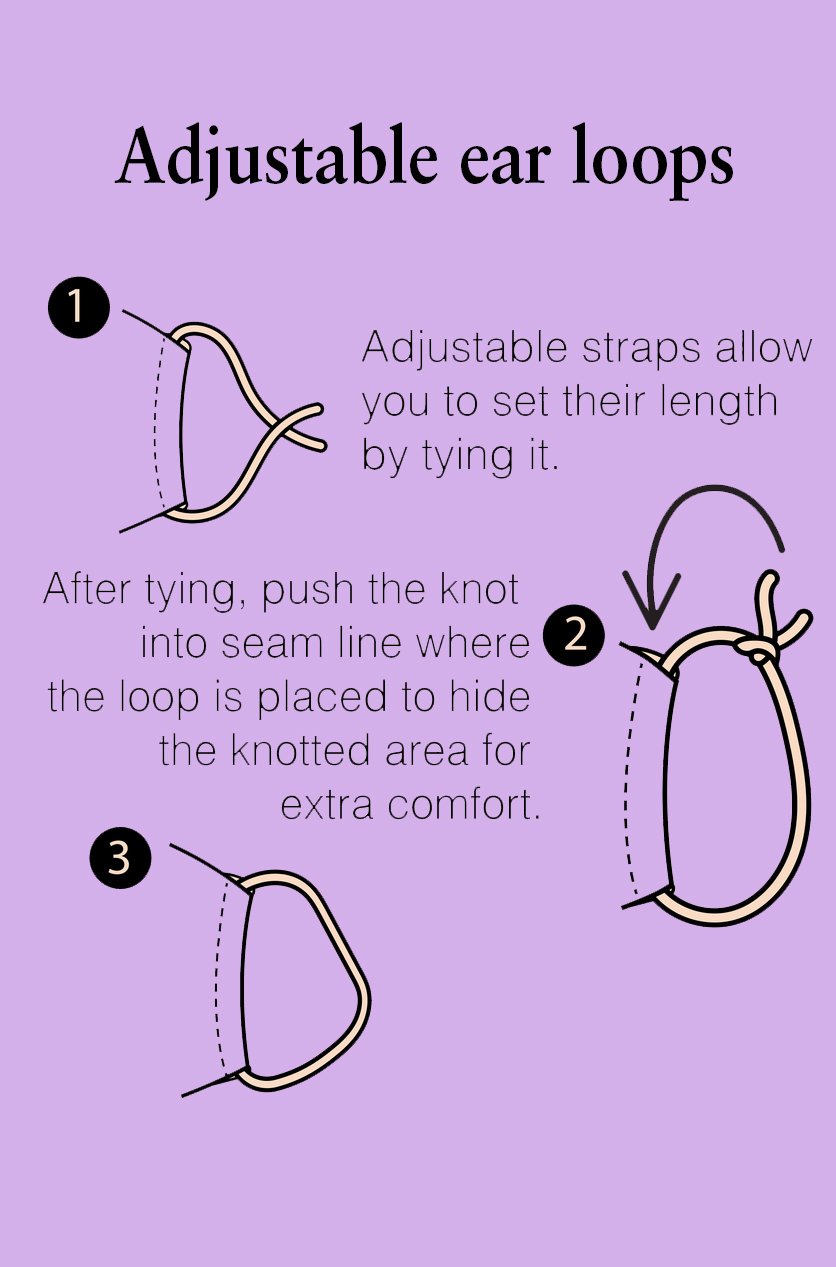 Adjustable ear loops

1

Adjustable straps allow you to set their length by tying it.

After tying, push the knot into seam line where the loop is placed to hide the knotted area for extra comfort.

2

3